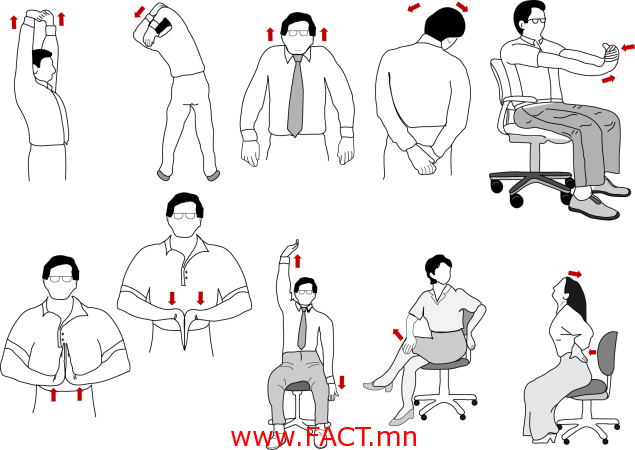 www.FACT.mn